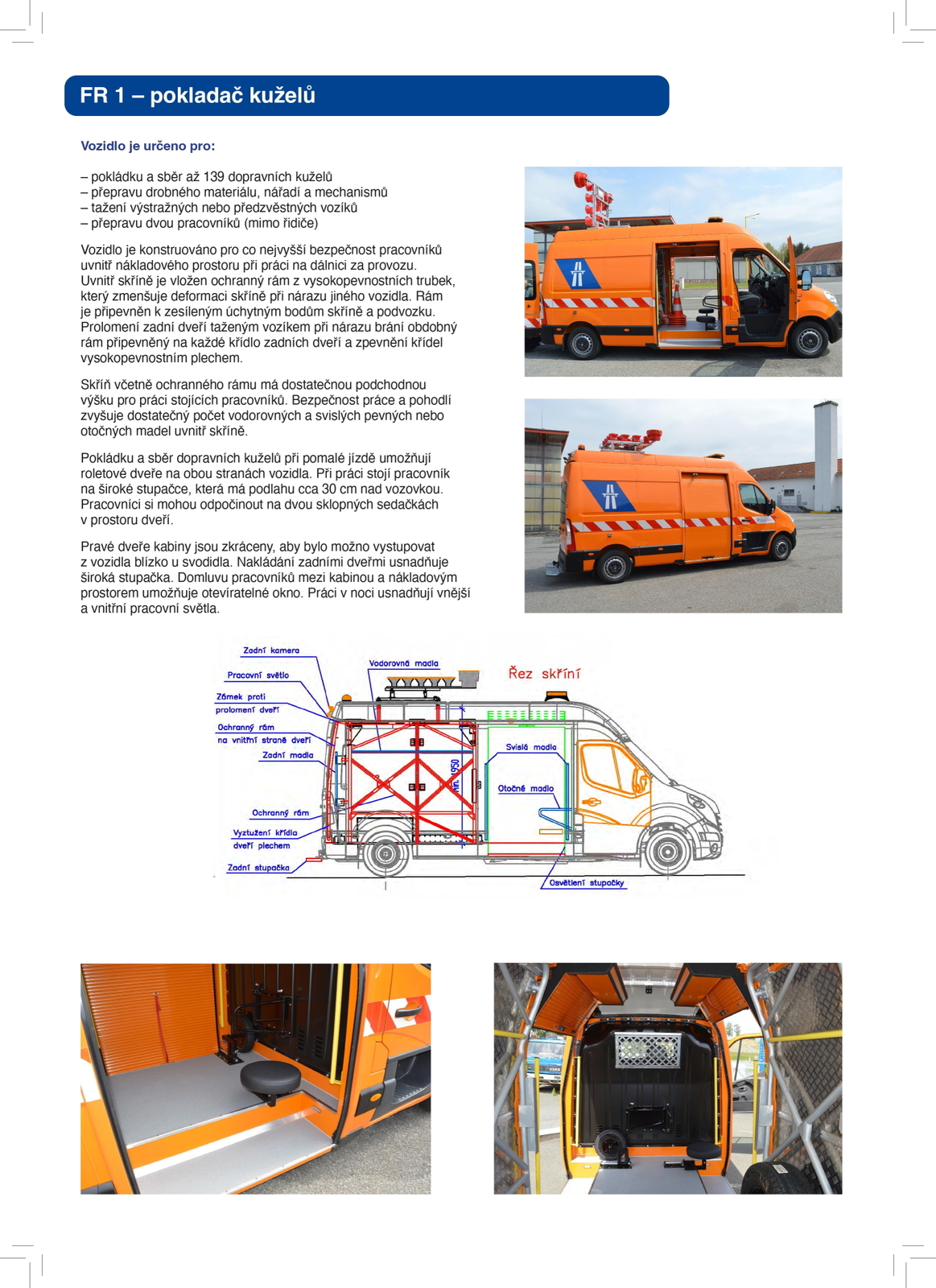 FR 1 – pokladač kuželů

Vozidlo je určeno pro:

– pokládku a sběr až 139 dopravních kuželů
– přepravu drobného materiálu, nářadí a mechanismů
– tažení výstražných nebo předzvěstných vozíků
– přepravu dvou pracovníků (mimo řidiče)

Vozidlo je konstruováno pro co nejvyšší bezpečnost pracovníků uvnitř nákladového prostoru při práci na dálnici za provozu. Uvnitř skříně je vložen ochranný rám z vysokopevnostních trubek, který zmenšuje deformaci skříně při nárazu jiného vozidla. Rám je připevněn k zesíleným úchytným bodům skříně a podvozku. Prolomení zadní dveří taženým vozíkem při nárazu brání obdobný rám připevněný na každé křídlo zadních dveří a zpevnění křídel vysokopevnostním plechem.

Skříň včetně ochranného rámu má dostatečnou podchodnou výšku pro práci stojících pracovníků. Bezpečnost práce a pohodlí zvyšuje dostatečný počet vodorovných a svislých pevných nebo otočných madel uvnitř skříně.

Pokládku a sběr dopravních kuželů při pomalé jízdě umožňují roletové dveře na obou stranách vozidla. Při práci stojí pracovník na široké stupačce, která má podlahu cca 30 cm nad vozovkou. Pracovníci si mohou odpočinout na dvou sklopných sedačkách v prostoru dveří.

Pravé dveře kabiny jsou zkráceny, aby bylo možno vystupovat z vozidla blízko u svodidla. Nakládání zadními dveřmi usnadňuje široká stupačka. Domluvu pracovníků mezi kabinou a nákladovým prostorem umožňuje otevíratelné okno. Práci v noci usnadňují vnější a vnitřní pracovní světla.

Zadní kamera
Pracovní světlo
Zámek proti prolomení dveří
Ochranný rám na vnitřní straně dveří
Zadní madla
Ochranný rám
Vyztužení křídla dveří plechem
Zadní stupačka
Vodorovná madla
Řez skříní
Svislá madla
Otočné madlo
min. 1950
Osvětlení stupačky